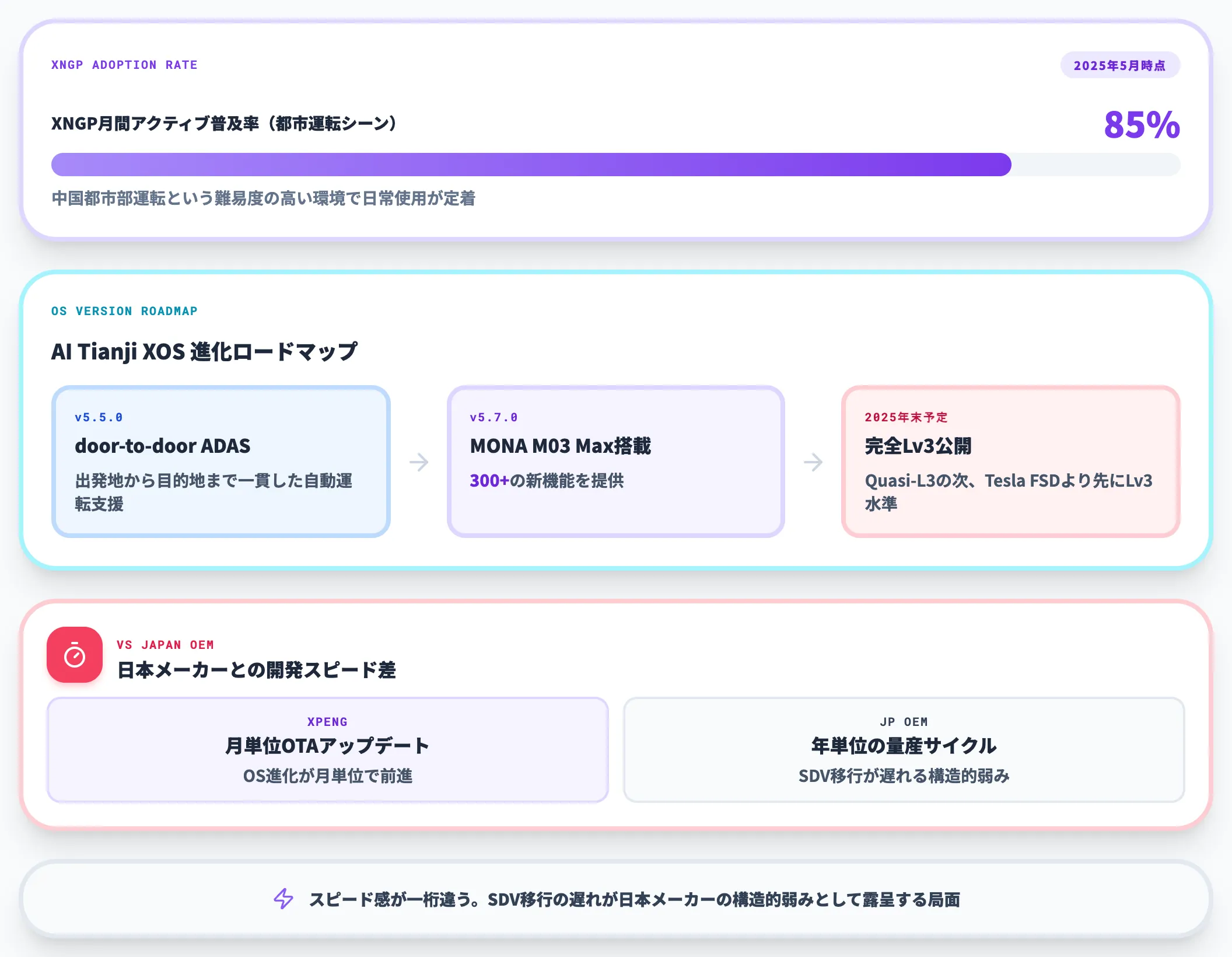 XNGP ADOPTION RATE

2025年5月時点

XNGP月間アクティブ普及率（都市運転シーン）

85%

中国都市部運転という難易度の高い環境で日常使用が定着

OS VERSION ROADMAP

AI Tianji XOS 進化ロードマップ

v5.5.0

door-to-door ADAS

出発地から目的地まで一貫した自動運転支援

→

v5.7.0

MONA M03 Max搭載

300+の新機能を提供

→

2025年末予定

完全Lv3公開

Quasi-L3の次、Tesla FSDより先にLv3水準

VS JAPAN OEM

日本メーカーとの開発スピード差

XPENG

月単位OTAアップデート

OS進化が月単位で前進

JP OEM

年単位の量産サイクル

SDV移行が遅れる構造的弱み

スピード感が一桁違う。SDV移行の遅れが日本メーカーの構造的弱みとして露呈する局面