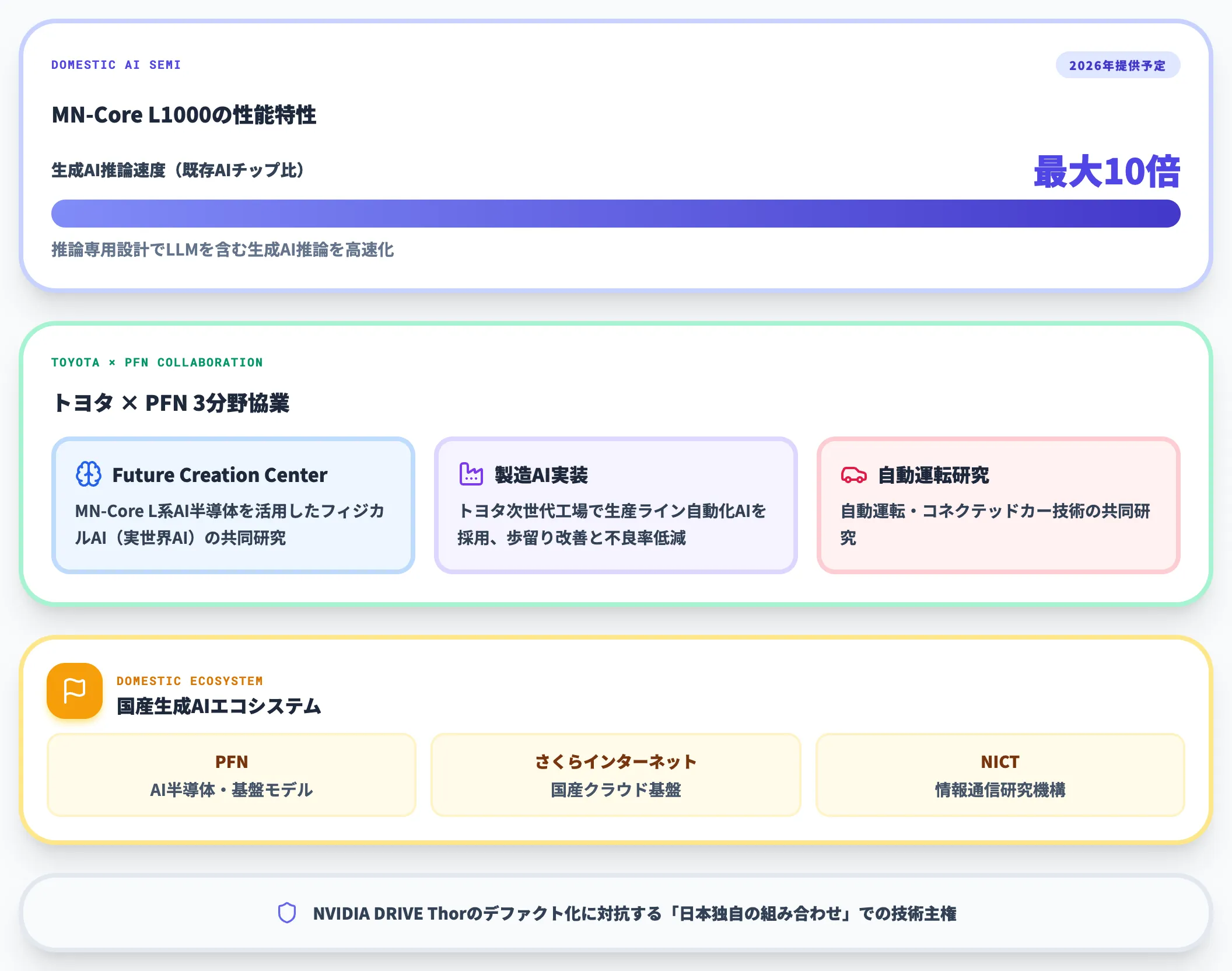 DOMESTIC AI SEMI

2026年提供予定

MN-Core L1000の性能特性

生成AI推論速度（既存AIチップ比）

最大10倍

推論専用設計でLLMを含む生成AI推論を高速化

TOYOTA × PFN COLLABORATION

トヨタ × PFN 3分野協業

Future Creation Center

MN-Core L系AI半導体を活用したフィジカルAI（実世界AI）の共同研究

製造AI実装

トヨタ次世代工場で生産ライン自動化AIを採用、歩留り改善と不良率低減

自動運転研究

自動運転・コネクテッドカー技術の共同研究

DOMESTIC ECOSYSTEM

国産生成AIエコシステム

PFN
AI半導体・基盤モデル

さくらインターネット
国産クラウド基盤

NICT
情報通信研究機構

NVIDIA DRIVE Thorのデファクト化に対抗する「日本独自の組み合わせ」での技術主権