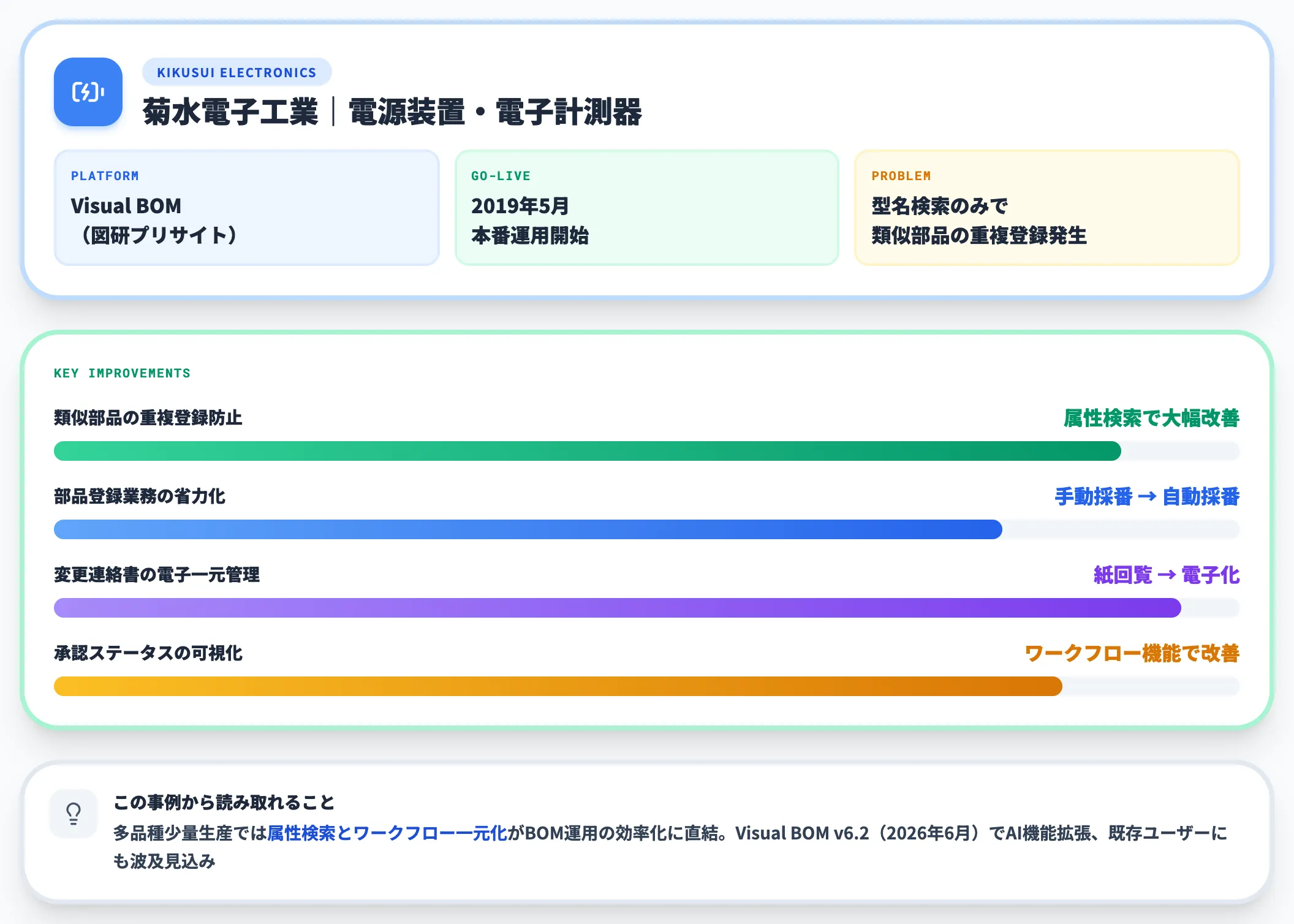 KIKUSUI ELECTRONICS

菊水電子工業｜電源装置・電子計測器

PLATFORM
Visual BOM
（図研プリサイト）

GO-LIVE
2019年5月
本番運用開始

PROBLEM
型名検索のみで
類似部品の重複登録発生

KEY IMPROVEMENTS

類似部品の重複登録防止
属性検索で大幅改善

部品登録業務の省力化
手動採番 → 自動採番

変更連絡書の電子一元管理
紙回覧 → 電子化

承認ステータスの可視化
ワークフロー機能で改善

この事例から読み取れること

多品種少量生産では属性検索とワークフロー一元化がBOM運用の効率化に直結。Visual BOM v6.2（2026年6月）でAI機能拡張、既存ユーザーにも波及見込み