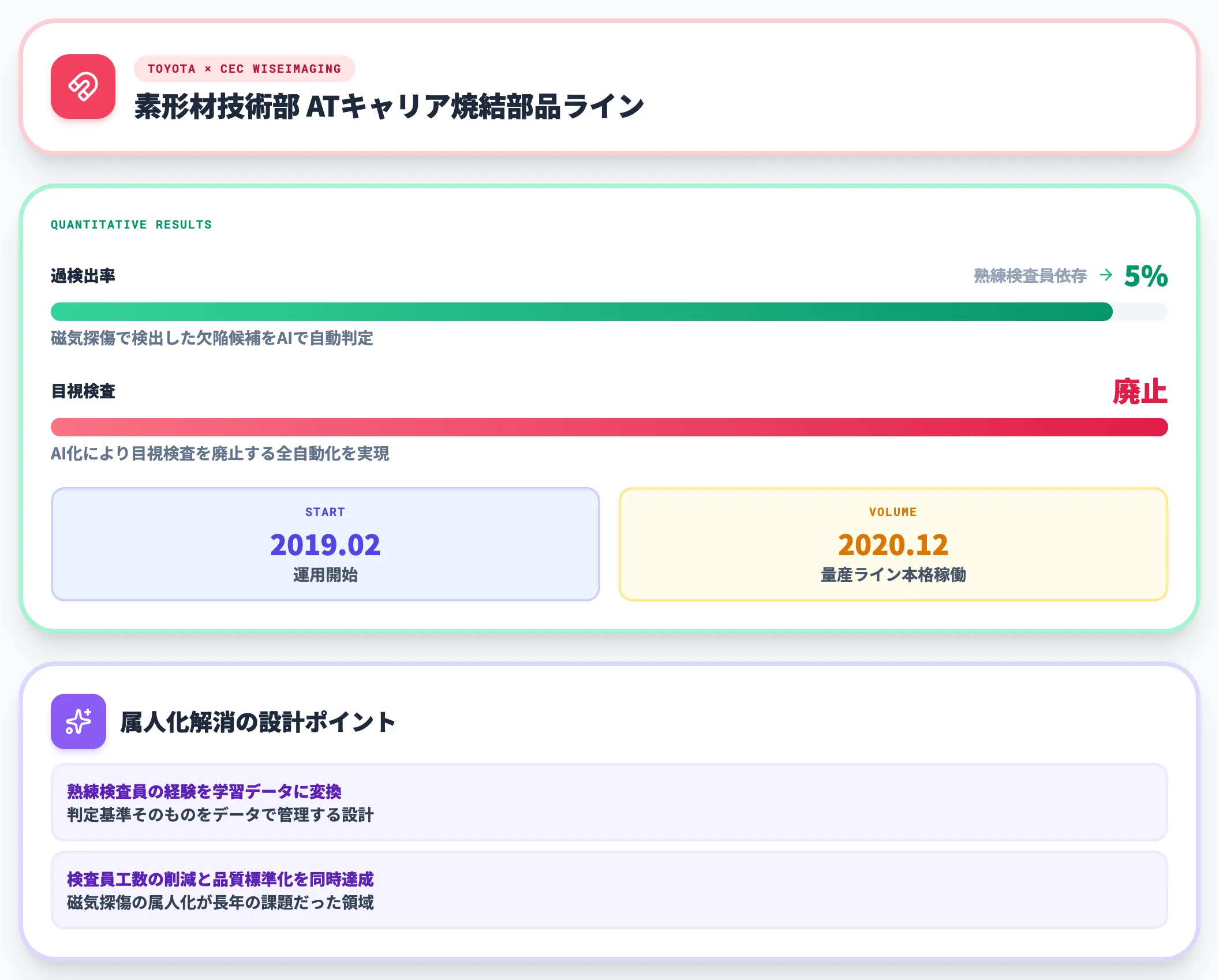 TOYOTA × CEC WISEIMAGING

素形材技術部 ATキャリア焼結部品ライン

QUANTITATIVE RESULTS

過検出率

熟練検査員依存 → 5%

磁気探傷で検出した欠陥候補をAIで自動判定

目視検査

廃止

AI化により目視検査を廃止する全自動化を実現

START
2019.02
運用開始

VOLUME
2020.12
量産ライン本格稼働

属人化解消の設計ポイント

熟練検査員の経験を学習データに変換
判定基準そのものをデータで管理する設計

検査員工数の削減と品質標準化を同時達成
磁気探傷の属人化が長年の課題だった領域