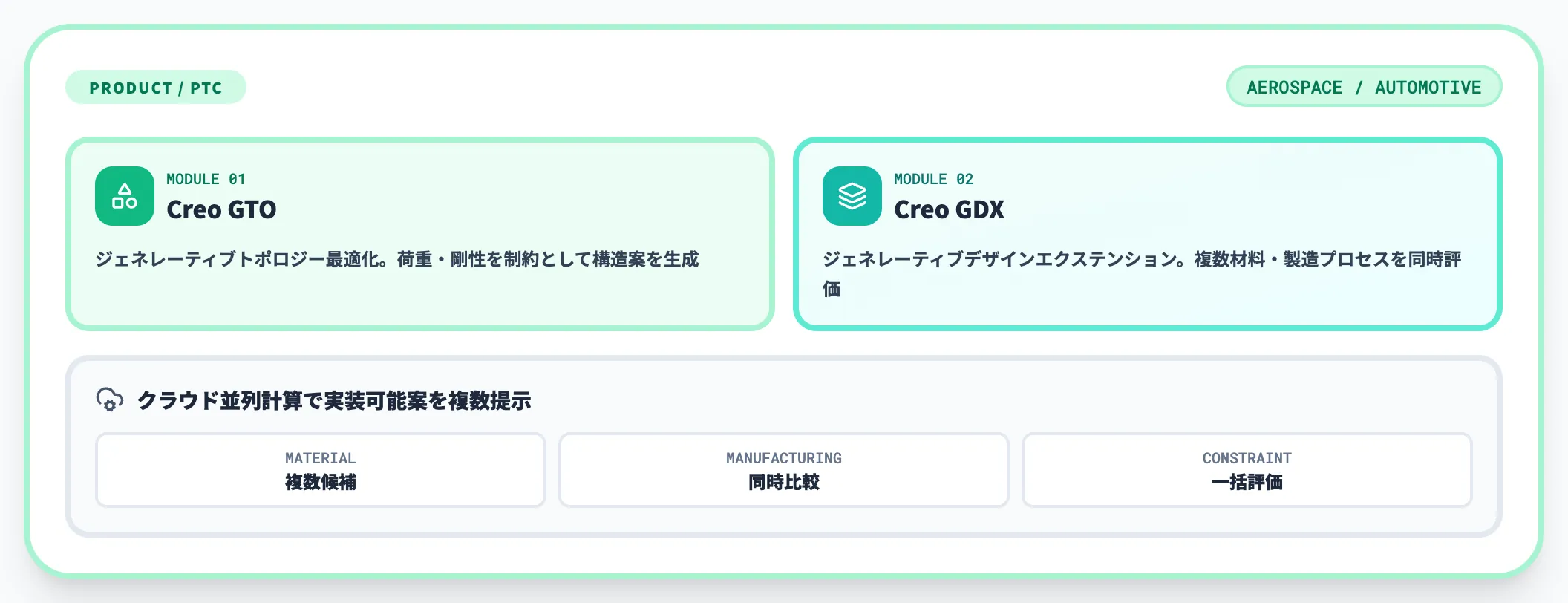 PRODUCT / PTC

AEROSPACE / AUTOMOTIVE

MODULE 01
Creo GTO

ジェネレーティブトポロジー最適化。荷重・剛性を制約として構造案を生成

MODULE 02
Creo GDX

ジェネレーティブデザインエクステンション。複数材料・製造プロセスを同時評価

クラウド並列計算で実装可能案を複数提示

MATERIAL
複数候補

MANUFACTURING
同時比較

CONSTRAINT
一括評価