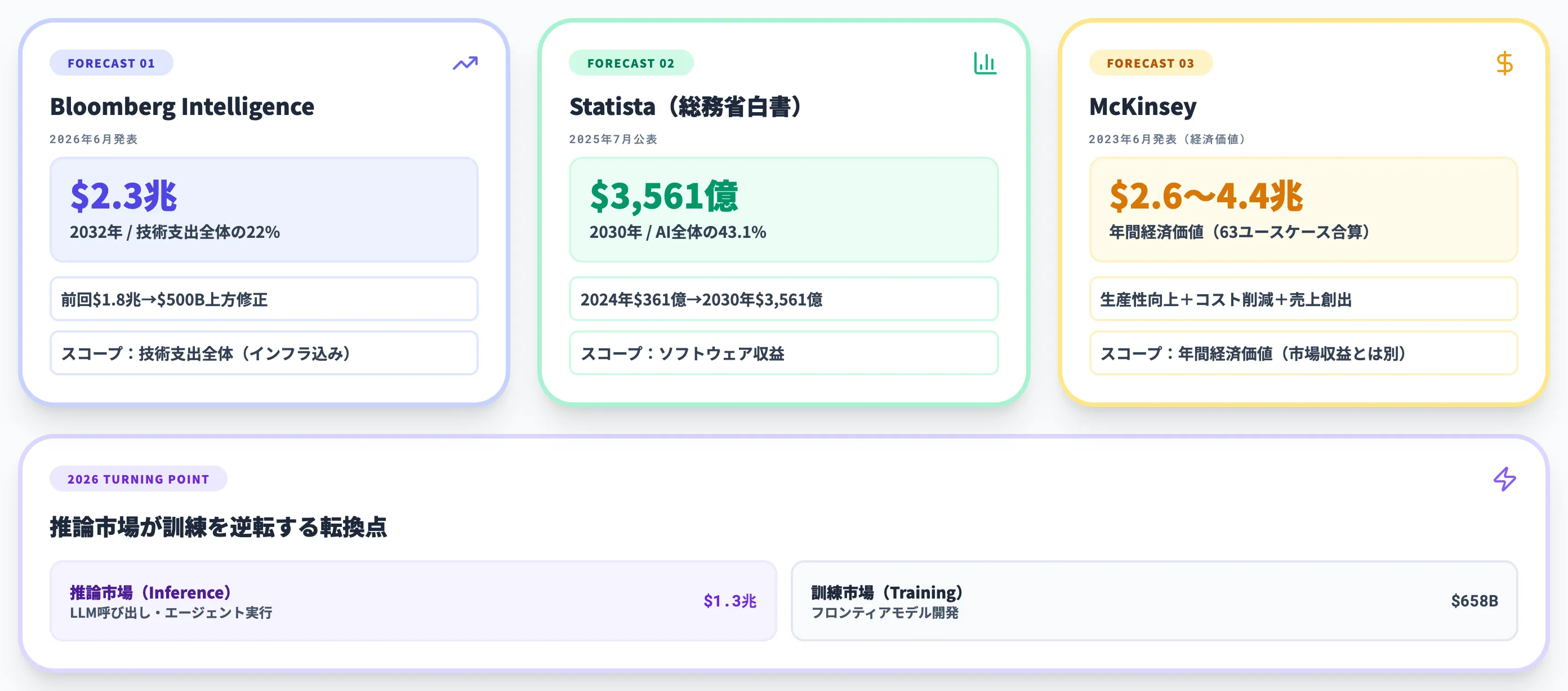 FORECAST 01

Bloomberg Intelligence

2026年6月発表

$2.3兆

2032年 / 技術支出全体の22%

前回$1.8兆→$500B上方修正

スコープ：技術支出全体（インフラ込み）

FORECAST 02

Statista（総務省白書）

2025年7月公表

$3,561億

2030年 / AI全体の43.1%

2024年$361億→2030年$3,561億

スコープ：ソフトウェア収益

FORECAST 03

McKinsey

2023年6月発表（経済価値）

$2.6〜4.4兆

年間経済価値（63ユースケース合算）

生産性向上＋コスト削減＋売上創出

スコープ：年間経済価値（市場収益とは別）

2026 TURNING POINT

推論市場が訓練を逆転する転換点

推論市場（Inference）
LLM呼び出し・エージェント実行

$1.3兆

訓練市場（Training）
フロンティアモデル開発

$658B