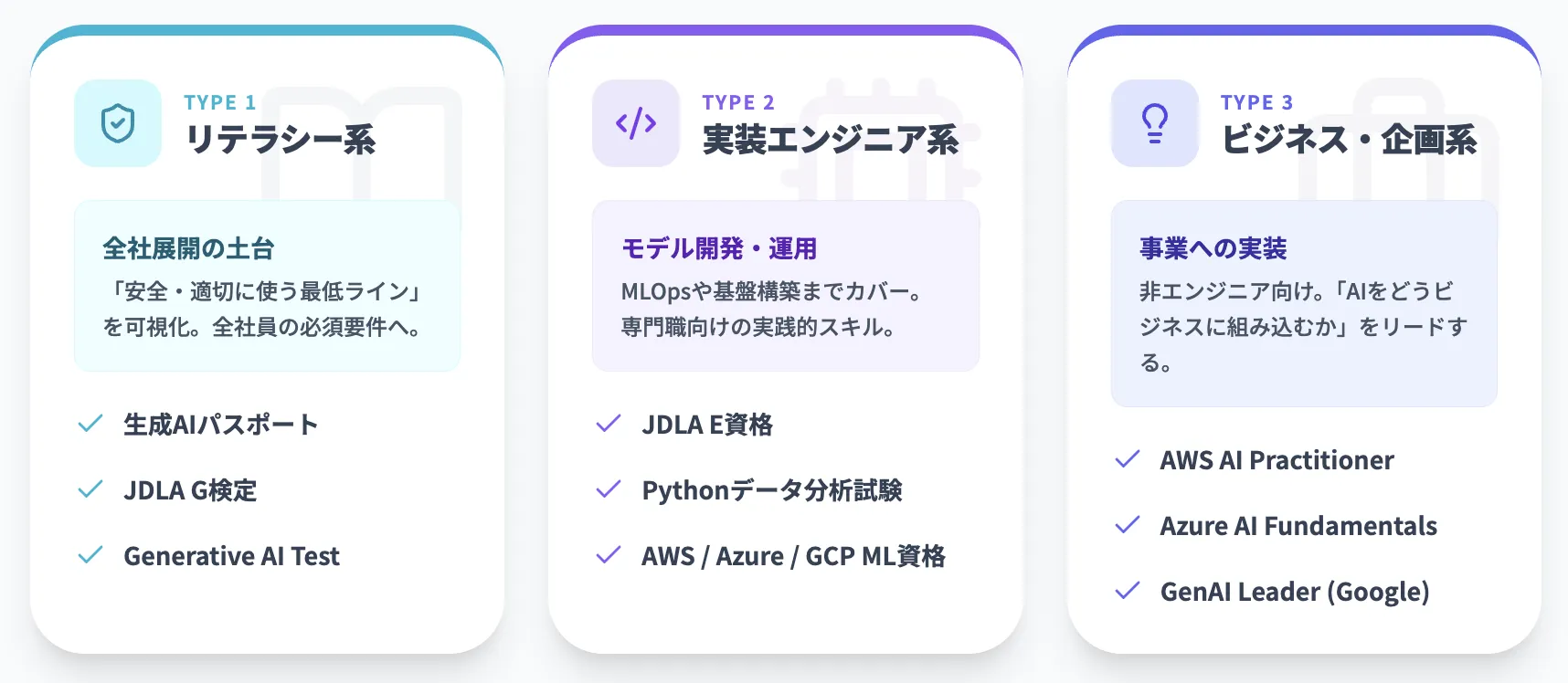 TYPE 1
リテラシー系

全社展開の土台

「安全・適切に使う最低ライン」を可視化。全社員の必須要件へ。

✓ 生成AIパスポート
✓ JDLA G検定
✓ Generative AI Test

TYPE 2
実装エンジニア系

モデル開発・運用

MLOpsや基盤構築までカバー。専門職向けの実践的スキル。

✓ JDLA E資格
✓ Pythonデータ分析試験
✓ AWS / Azure / GCP ML資格

TYPE 3
ビジネス・企画系

事業への実装

非エンジニア向け。「AIをどうビジネスに組み込むか」をリードする。

✓ AWS AI Practitioner
✓ Azure AI Fundamentals
✓ GenAI Leader (Google)