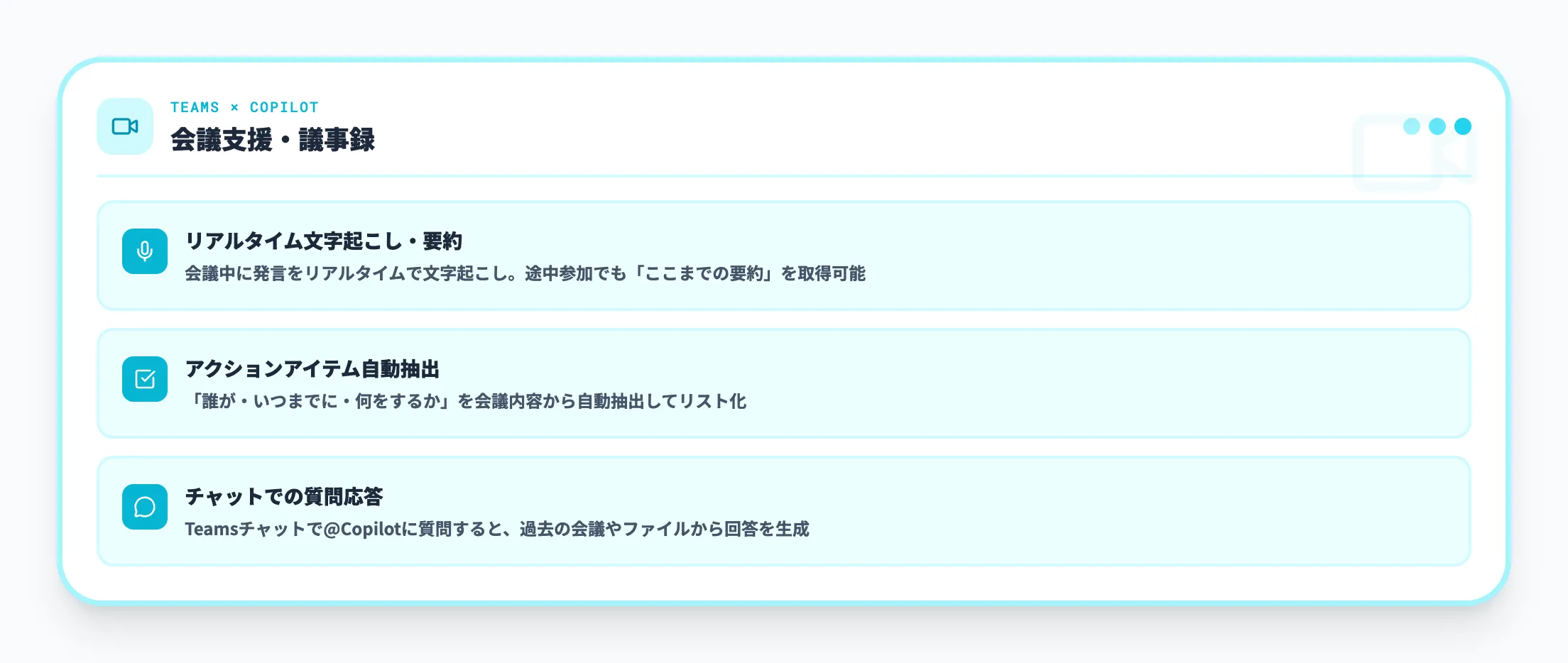 TEAMS × COPILOT
会議支援・議事録

リアルタイム文字起こし・要約
会議中に発言をリアルタイムで文字起こし。途中参加でも「ここまでの要約」を取得可能

アクションアイテム自動抽出
「誰が・いつまでに・何をするか」を会議内容から自動抽出してリスト化

チャットでの質問応答
Teamsチャットで@Copilotに質問すると、過去の会議やファイルから回答を生成