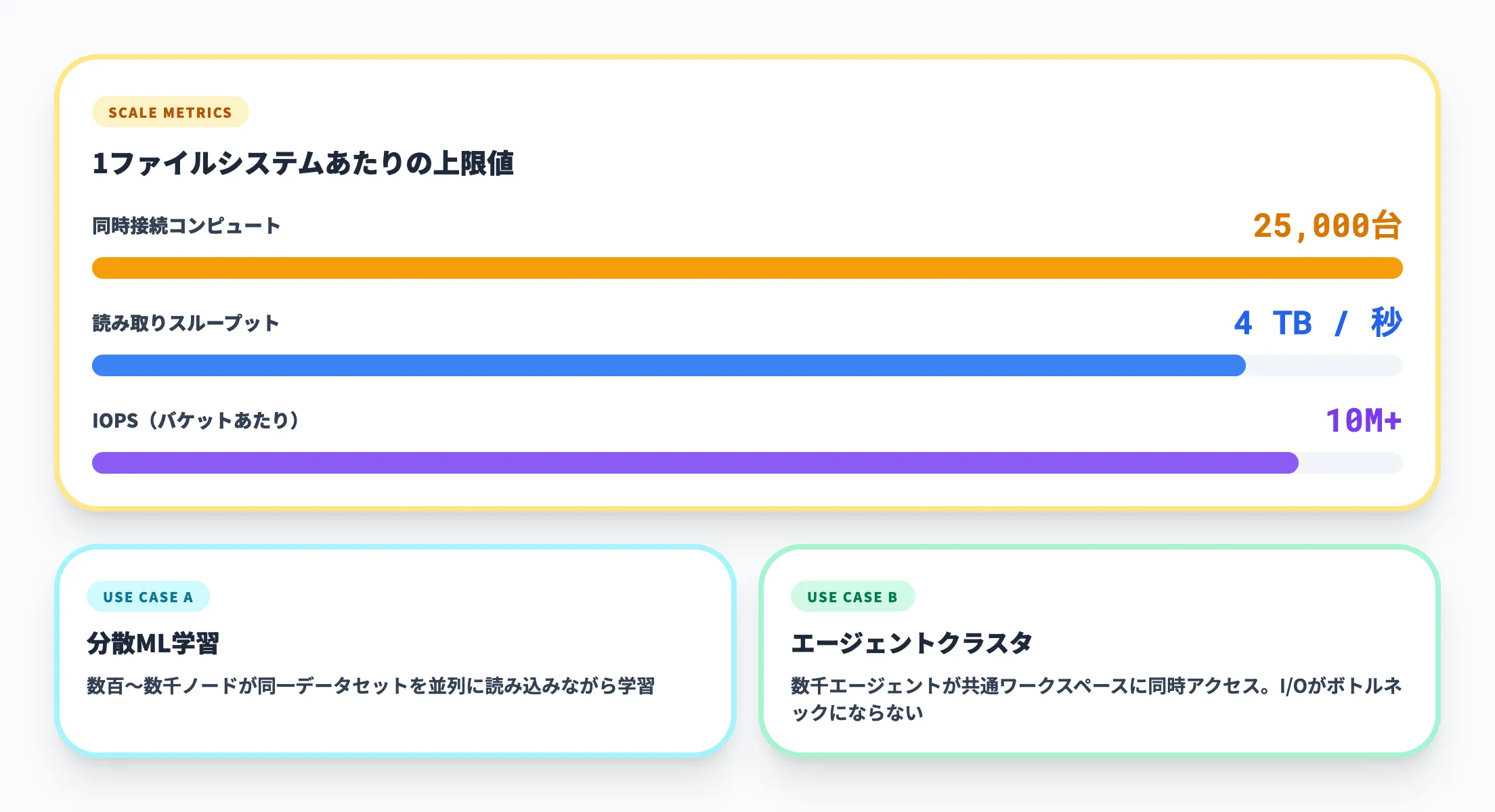 SCALE METRICS

1ファイルシステムあたりの上限値

同時接続コンピュート

25,000台

読み取りスループット

4 TB / 秒

IOPS（バケットあたり）

10M+

USE CASE A

分散ML学習

数百〜数千ノードが同一データセットを並列に読み込みながら学習

USE CASE B

エージェントクラスタ

数千エージェントが共通ワークスペースに同時アクセス。I/Oがボトルネックにならない