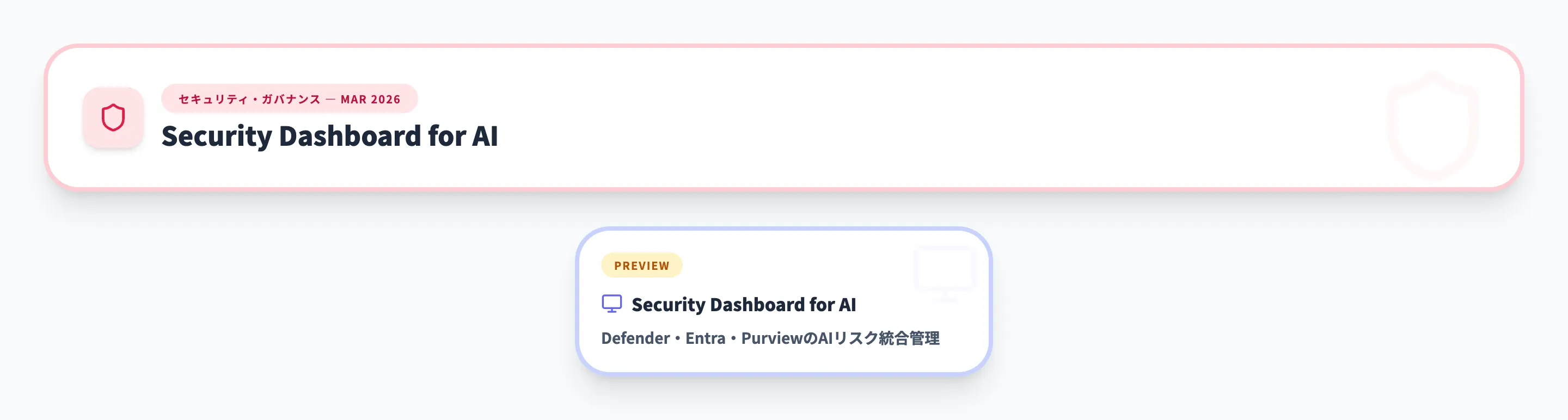 セキュリティ・ガバナンス — MAR 2026

Security Dashboard for AI

PREVIEW

Security Dashboard for AI

Defender・Entra・PurviewのAIリスク統合管理