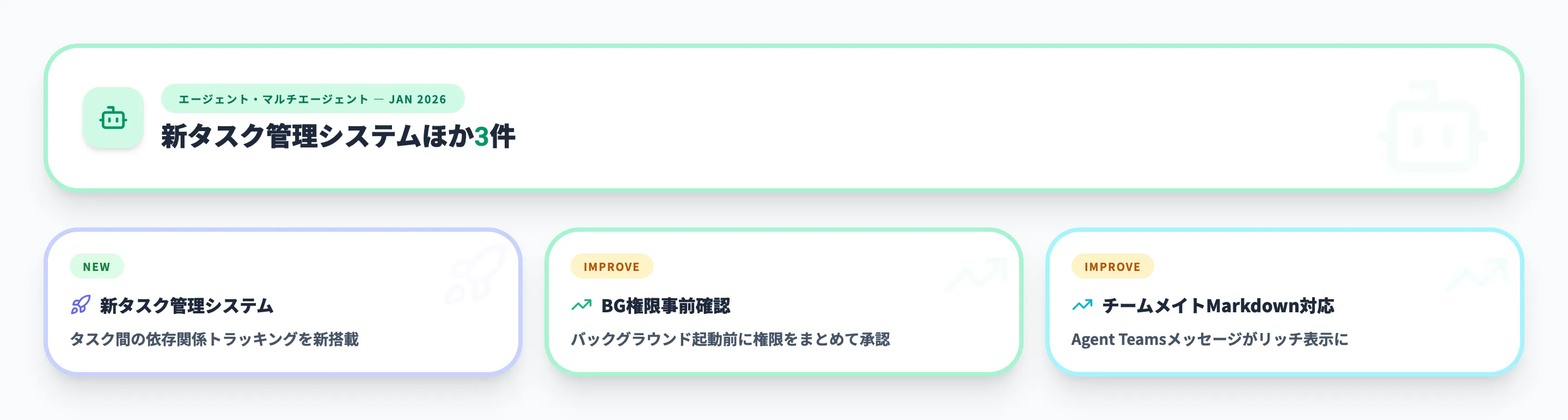 エージェント・マルチエージェント — JAN 2026

新タスク管理システムほか3件

NEW

新タスク管理システム

タスク間の依存関係トラッキングを新搭載

IMPROVE

BG権限事前確認

バックグラウンド起動前に権限をまとめて承認

IMPROVE

チームメイトMarkdown対応

Agent Teamsメッセージがリッチ表示に