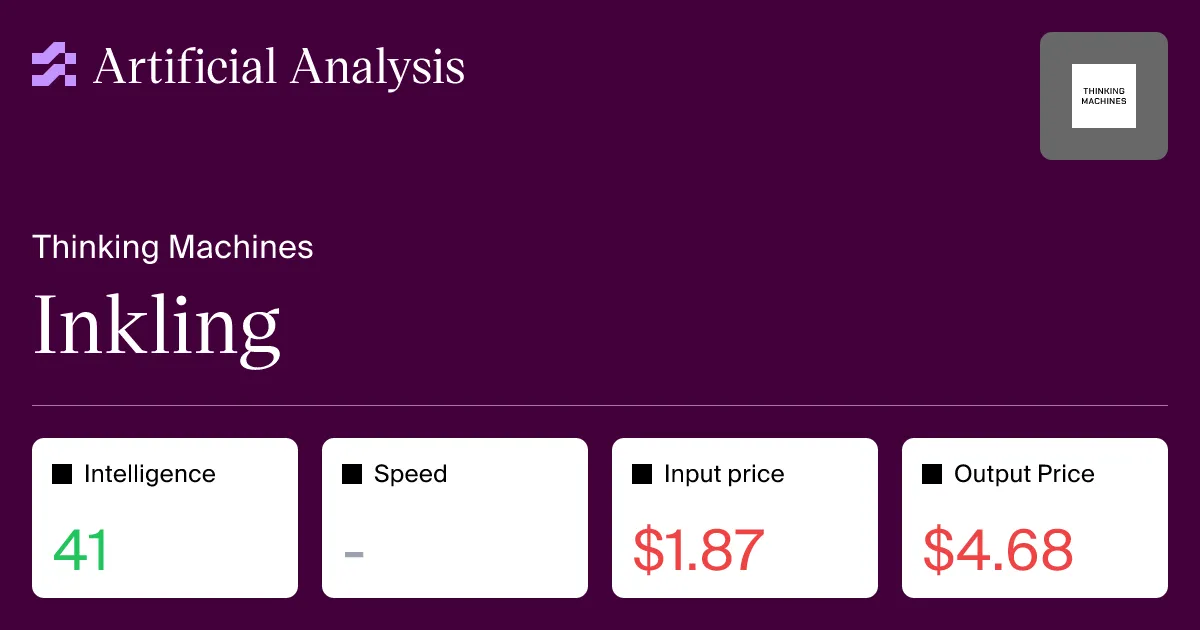 Artificial Analysis

THINKING MACHINES

Thinking Machines

Inkling

Intelligence
41

Speed
-

Input price
$1.87

Output Price
$4.68