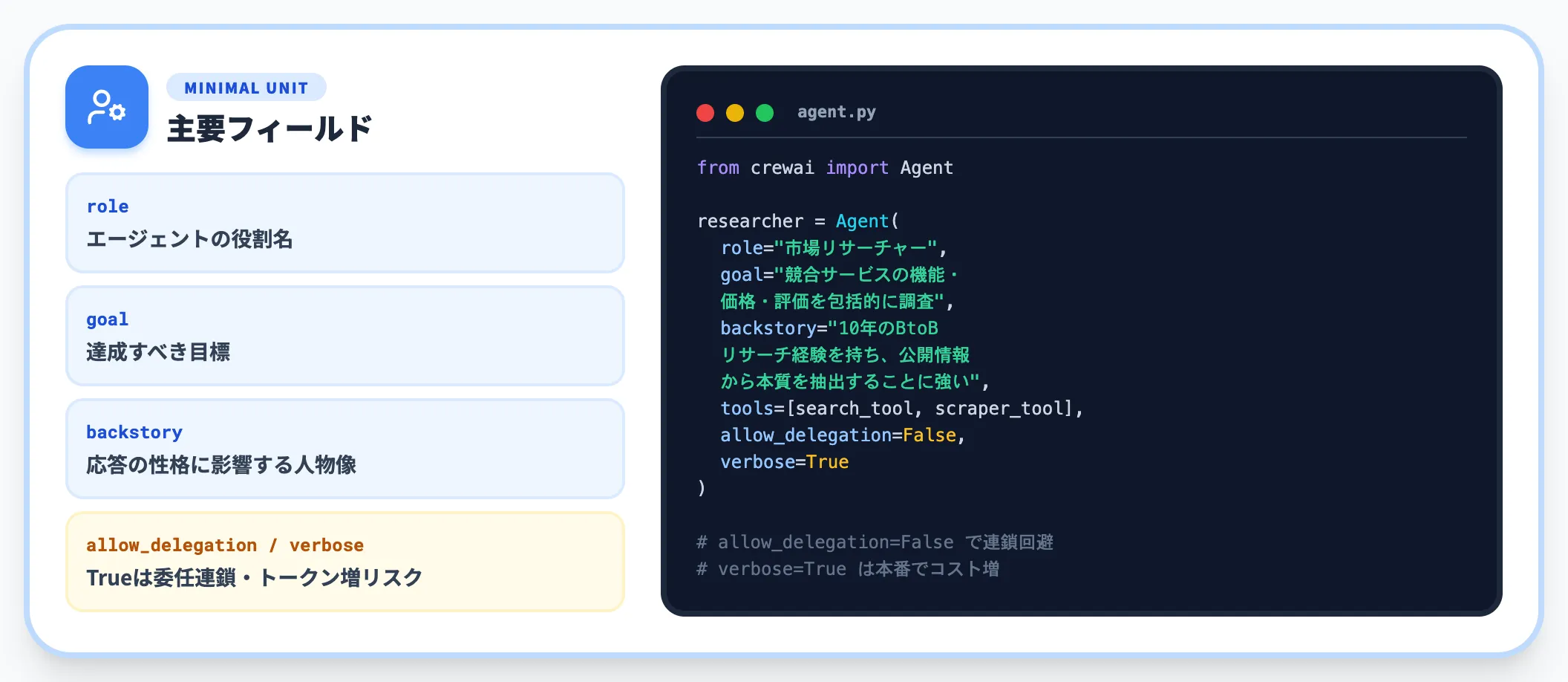 MINIMAL UNIT
主要フィールド

role
エージェントの役割名

goal
達成すべき目標

backstory
応答の性格に影響する人物像

allow_delegation / verbose
Trueは委任連鎖・トークン増リスク

agent.py

from crewai import Agent

researcher = Agent(
  role="市場リサーチャー",
  goal="競合サービスの機能・
  価格・評価を包括的に調査",
  backstory="10年のBtoB
  リサーチ経験を持ち、公開情報
  から本質を抽出することに強い",
  tools=[search_tool, scraper_tool],
  allow_delegation=False,
  verbose=True
)

# allow_delegation=False で連鎖回避
# verbose=True は本番でコスト増