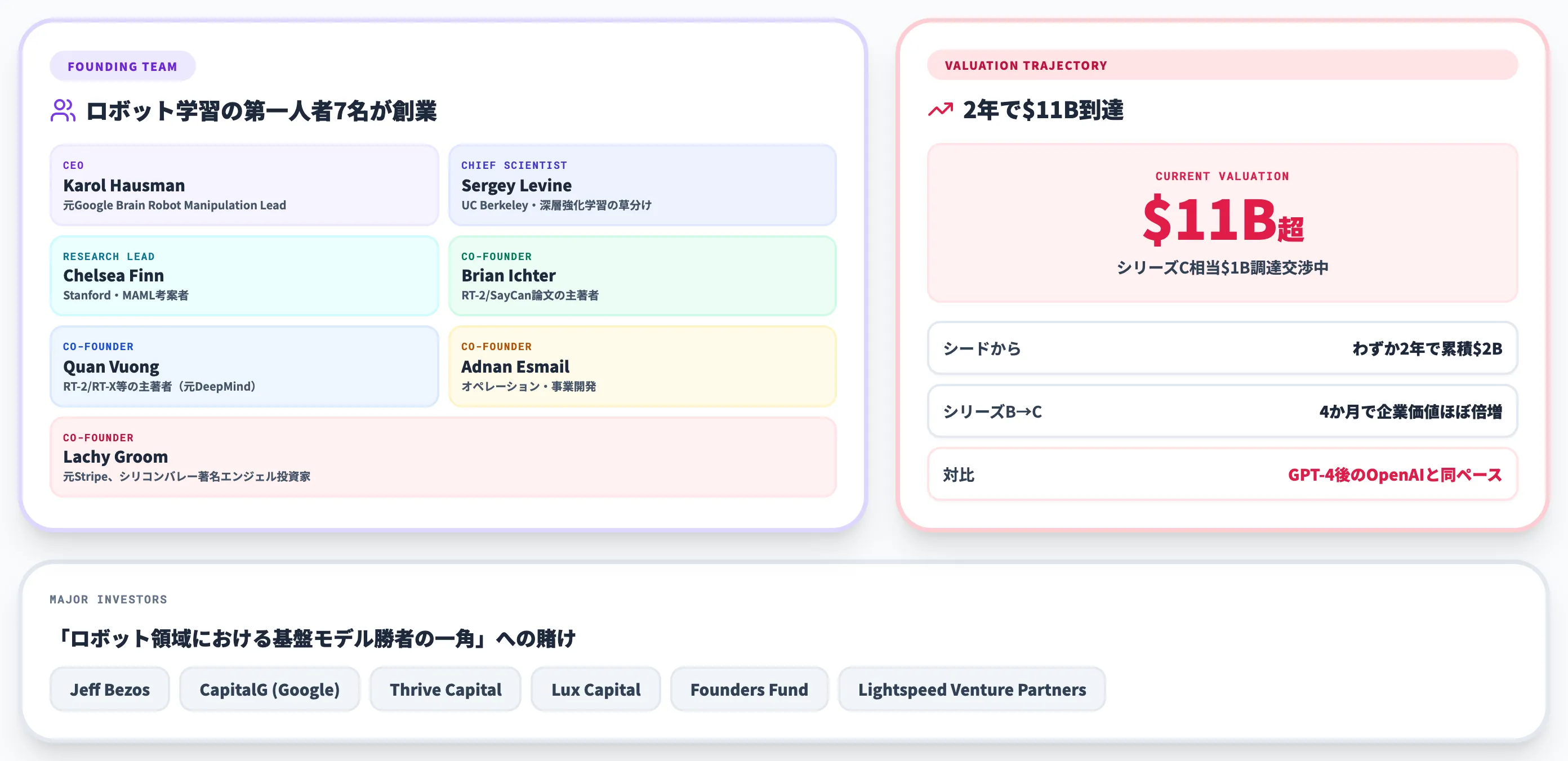 FOUNDING TEAM

ロボット学習の第一人者7名が創業

CEO
Karol Hausman
元Google Brain Robot Manipulation Lead

CHIEF SCIENTIST
Sergey Levine
UC Berkeley・深層強化学習の草分け

RESEARCH LEAD
Chelsea Finn
Stanford・MAML考案者

CO-FOUNDER
Brian Ichter
RT-2/SayCan論文の主著者

CO-FOUNDER
Quan Vuong
RT-2/RT-X等の主著者（元DeepMind）

CO-FOUNDER
Adnan Esmail
オペレーション・事業開発

CO-FOUNDER
Lachy Groom
元Stripe、シリコンバレー著名エンジェル投資家

VALUATION TRAJECTORY

2年で$11B到達

CURRENT VALUATION
$11B超
シリーズC相当$1B調達交渉中

シードから
わずか2年で累積$2B

シリーズB→C
4か月で企業価値ほぼ倍増

対比
GPT-4後のOpenAIと同ペース

MAJOR INVESTORS

「ロボット領域における基盤モデル勝者の一角」への賭け

Jeff Bezos
CapitalG (Google)
Thrive Capital
Lux Capital
Founders Fund
Lightspeed Venture Partners