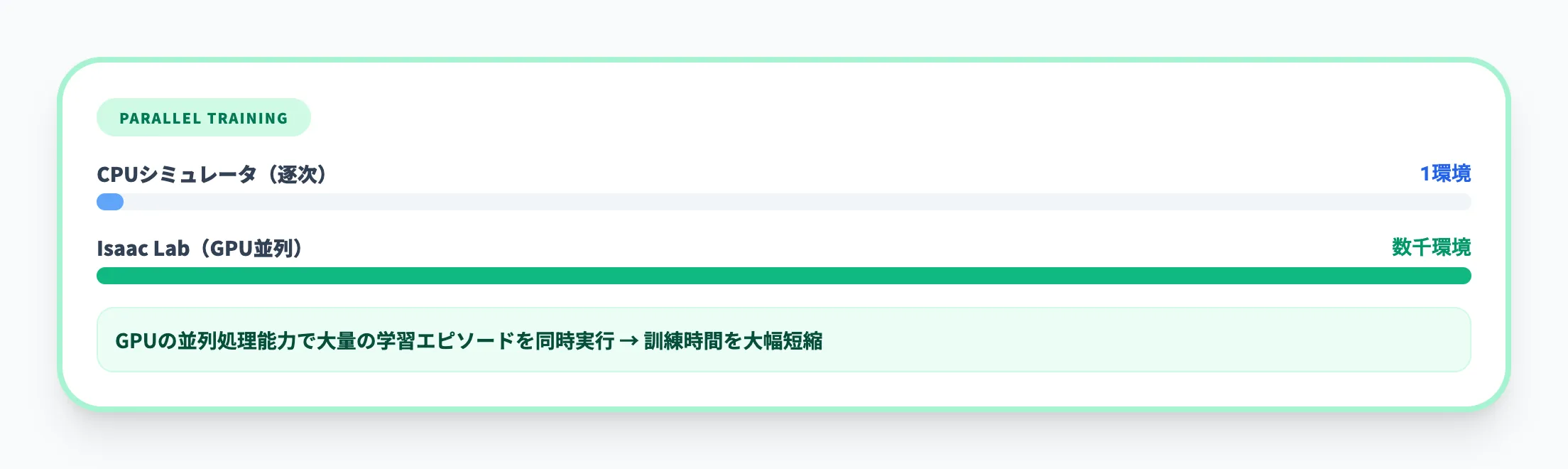 PARALLEL TRAINING

CPUシミュレータ（逐次）

1環境

Isaac Lab（GPU並列）

数千環境

GPUの並列処理能力で大量の学習エピソードを同時実行 → 訓練時間を大幅短縮