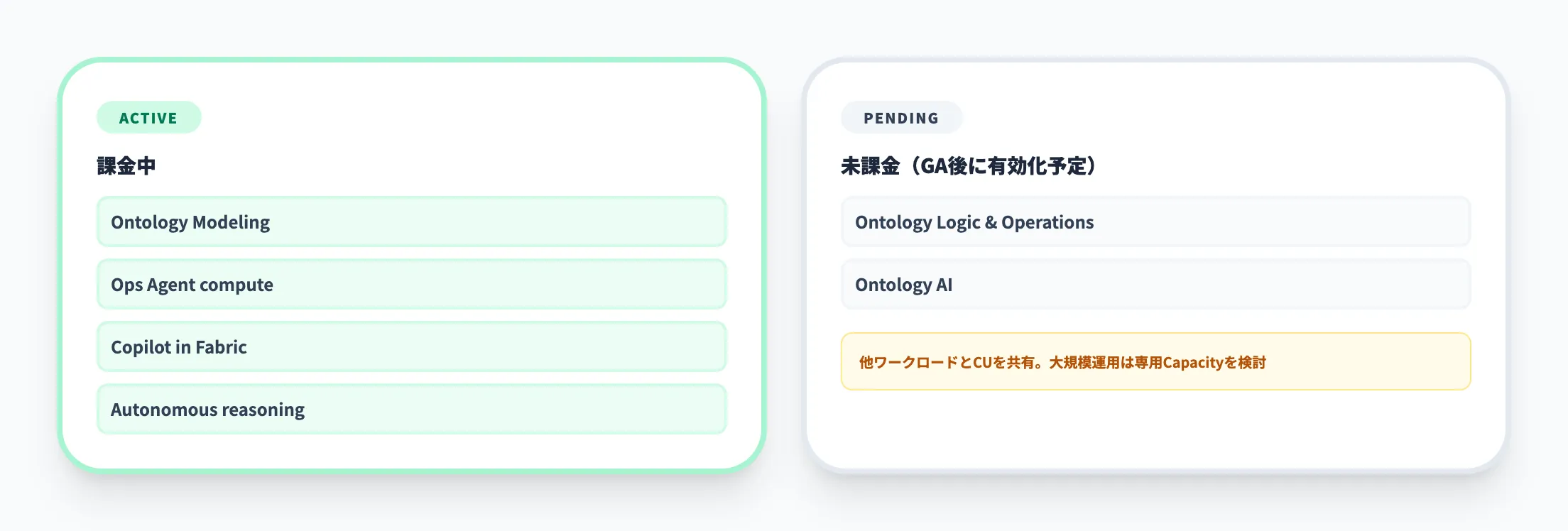 ACTIVE

課金中

Ontology Modeling

Ops Agent compute

Copilot in Fabric

Autonomous reasoning

PENDING

未課金（GA後に有効化予定）

Ontology Logic & Operations

Ontology AI

他ワークロードとCUを共有。大規模運用は専用Capacityを検討