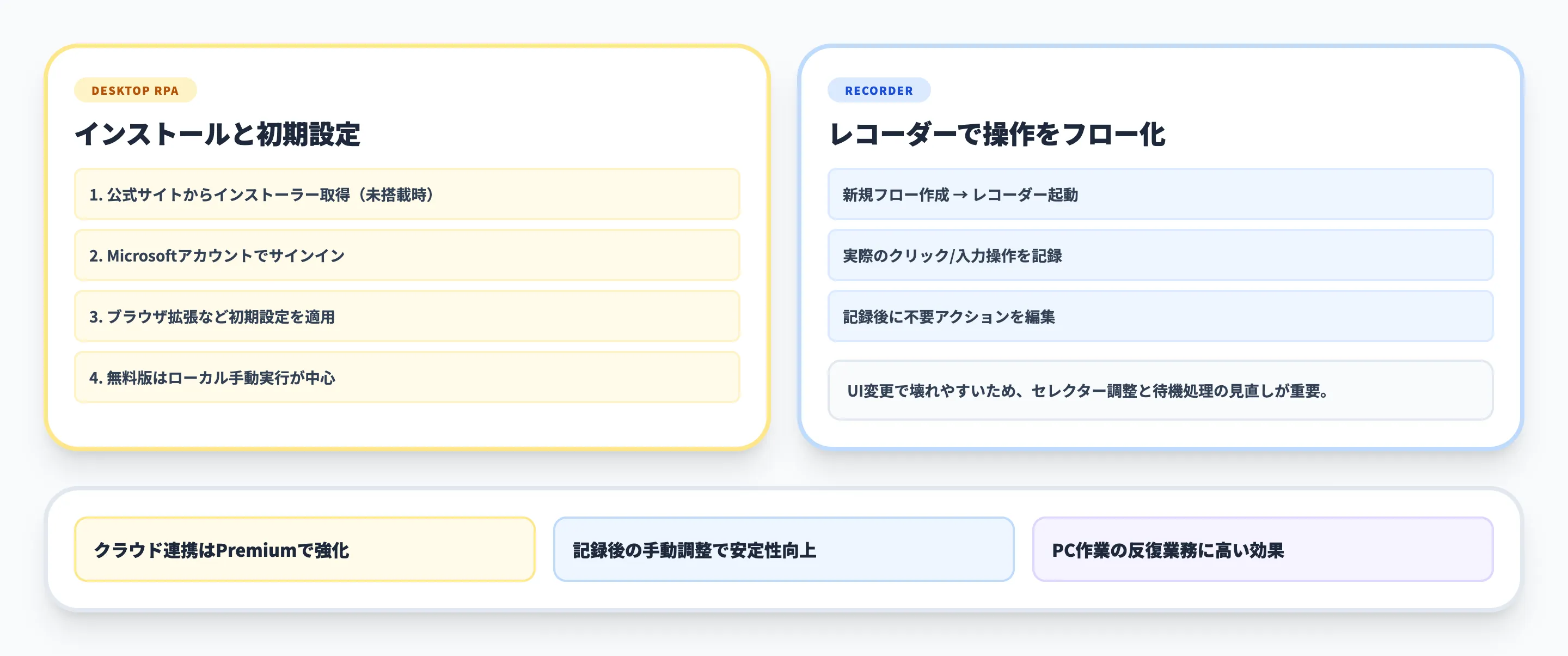 DESKTOP RPA

インストールと初期設定

1. 公式サイトからインストーラー取得（未搭載時）

2. Microsoftアカウントでサインイン

3. ブラウザ拡張など初期設定を適用

4. 無料版はローカル手動実行が中心

RECORDER

レコーダーで操作をフロー化

新規フロー作成 → レコーダー起動

実際のクリック/入力操作を記録

記録後に不要アクションを編集

UI変更で壊れやすいため、セレクター調整と待機処理の見直しが重要。

クラウド連携はPremiumで強化

記録後の手動調整で安定性向上

PC作業の反復業務に高い効果