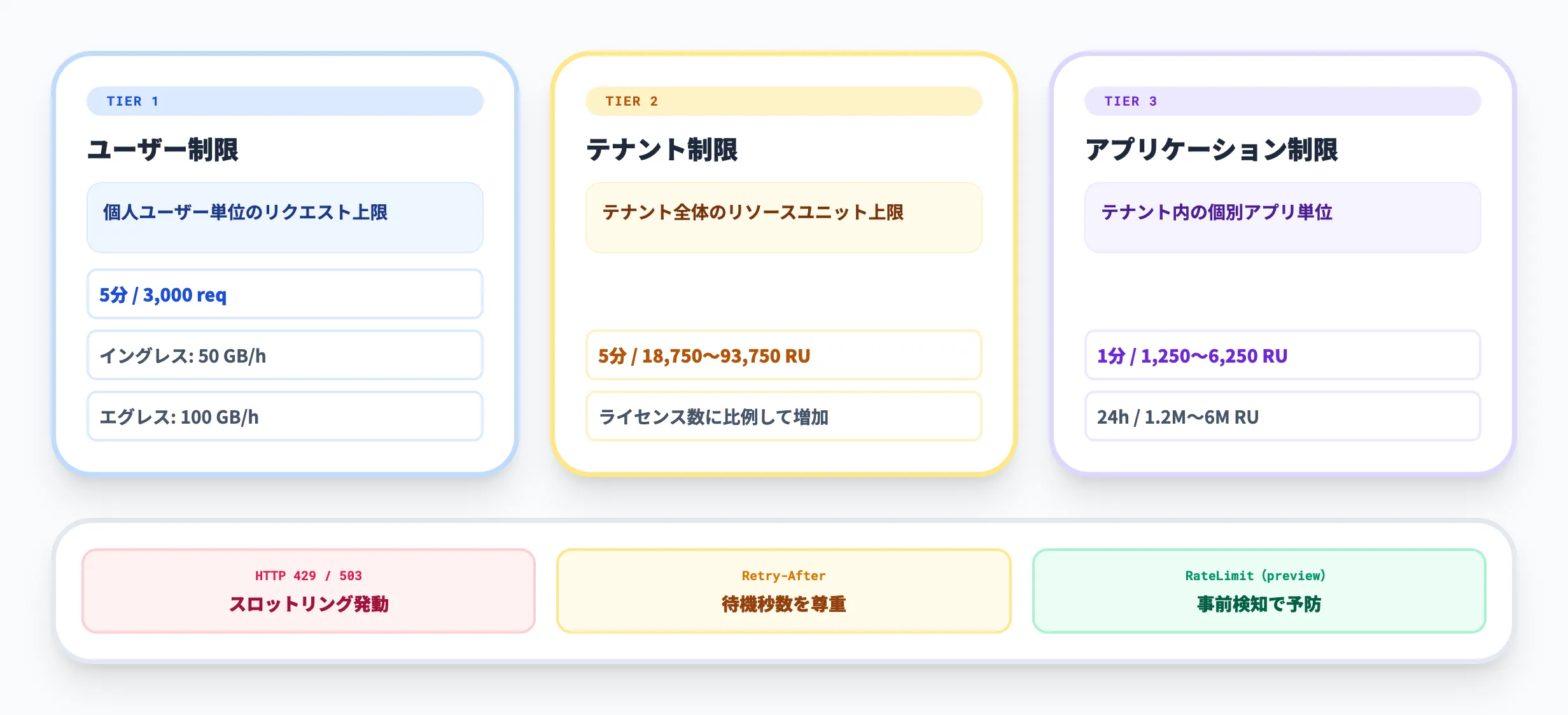 TIER 1

ユーザー制限

個人ユーザー単位のリクエスト上限

5分 / 3,000 req

イングレス: 50 GB/h

エグレス: 100 GB/h

TIER 2

テナント制限

テナント全体のリソースユニット上限

5分 / 18,750〜93,750 RU

ライセンス数に比例して増加

TIER 3

アプリケーション制限

テナント内の個別アプリ単位

1分 / 1,250〜6,250 RU

24h / 1.2M〜6M RU

HTTP 429 / 503
スロットリング発動

Retry-After
待機秒数を尊重

RateLimit (preview)
事前検知で予防