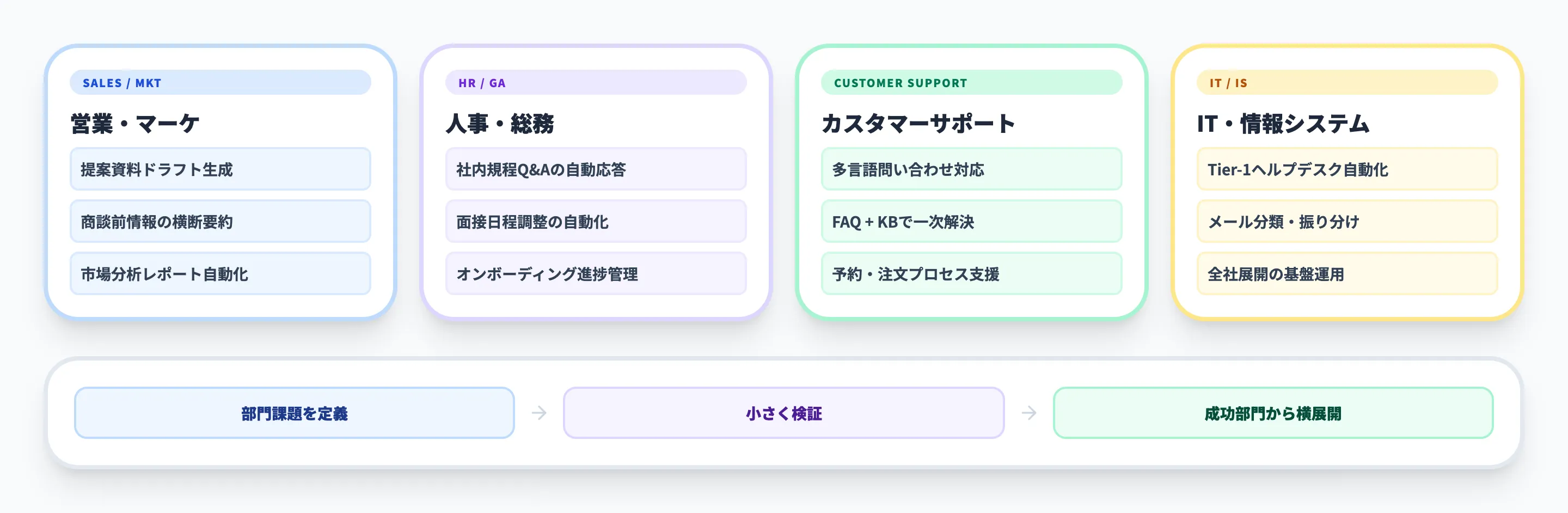 SALES / MKT
営業・マーケ
提案資料ドラフト生成
商談前情報の横断要約
市場分析レポート自動化

HR / GA
人事・総務
社内規程Q&Aの自動応答
面接日程調整の自動化
オンボーディング進捗管理

CUSTOMER SUPPORT
カスタマーサポート
多言語問い合わせ対応
FAQ + KBで一次解決
予約・注文プロセス支援

IT / IS
IT・情報システム
Tier-1ヘルプデスク自動化
メール分類・振り分け
全社展開の基盤運用

部門課題を定義 → 小さく検証 → 成功部門から横展開