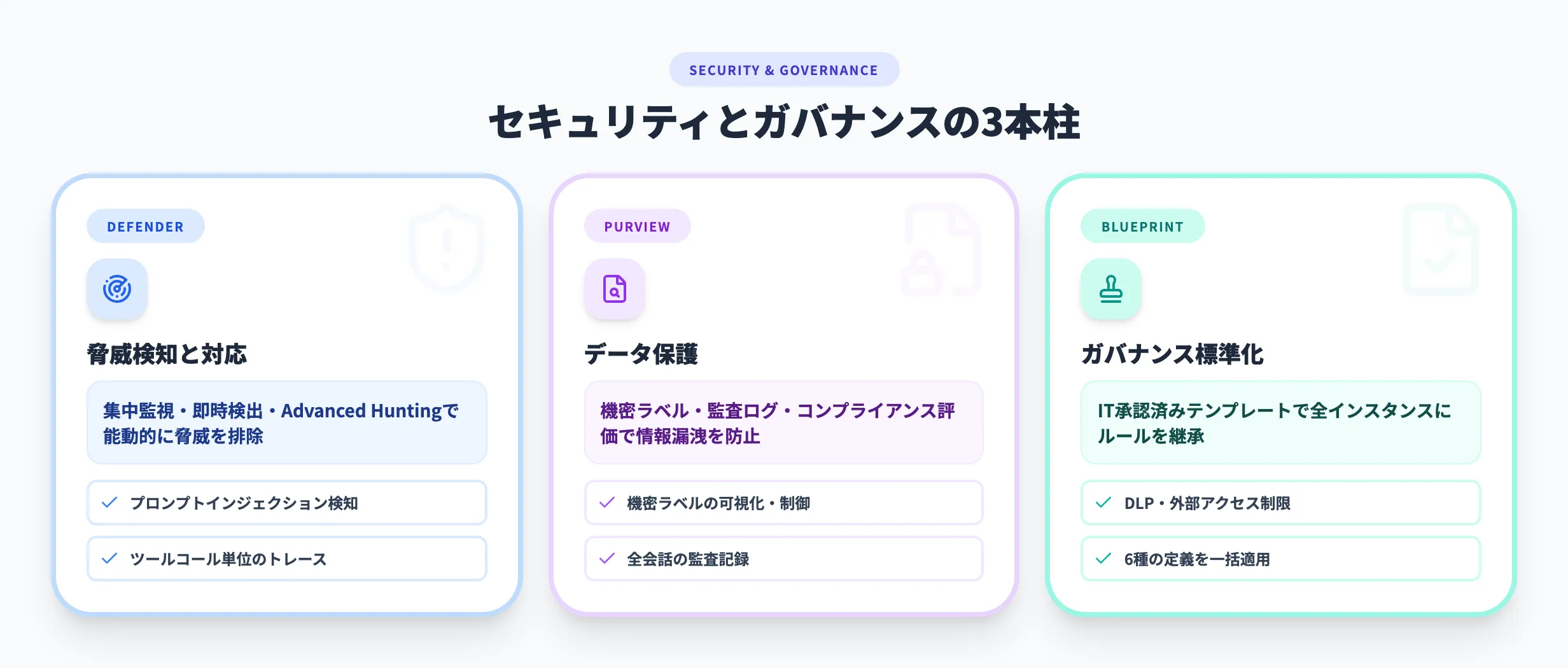 SECURITY & GOVERNANCE

セキュリティとガバナンスの3本柱

DEFENDER

脅威検知と対応

集中監視・即時検出・Advanced Huntingで能動的に脅威を排除

✓ プロンプトインジェクション検知

✓ ツールコール単位のトレース

PURVIEW

データ保護

機密ラベル・監査ログ・コンプライアンス評価で情報漏洩を防止

✓ 機密ラベルの可視化・制御

✓ 全会話の監査記録

BLUEPRINT

ガバナンス標準化

IT承認済みテンプレートで全インスタンスにルールを継承

✓ DLP・外部アクセス制限

✓ 6種の定義を一括適用