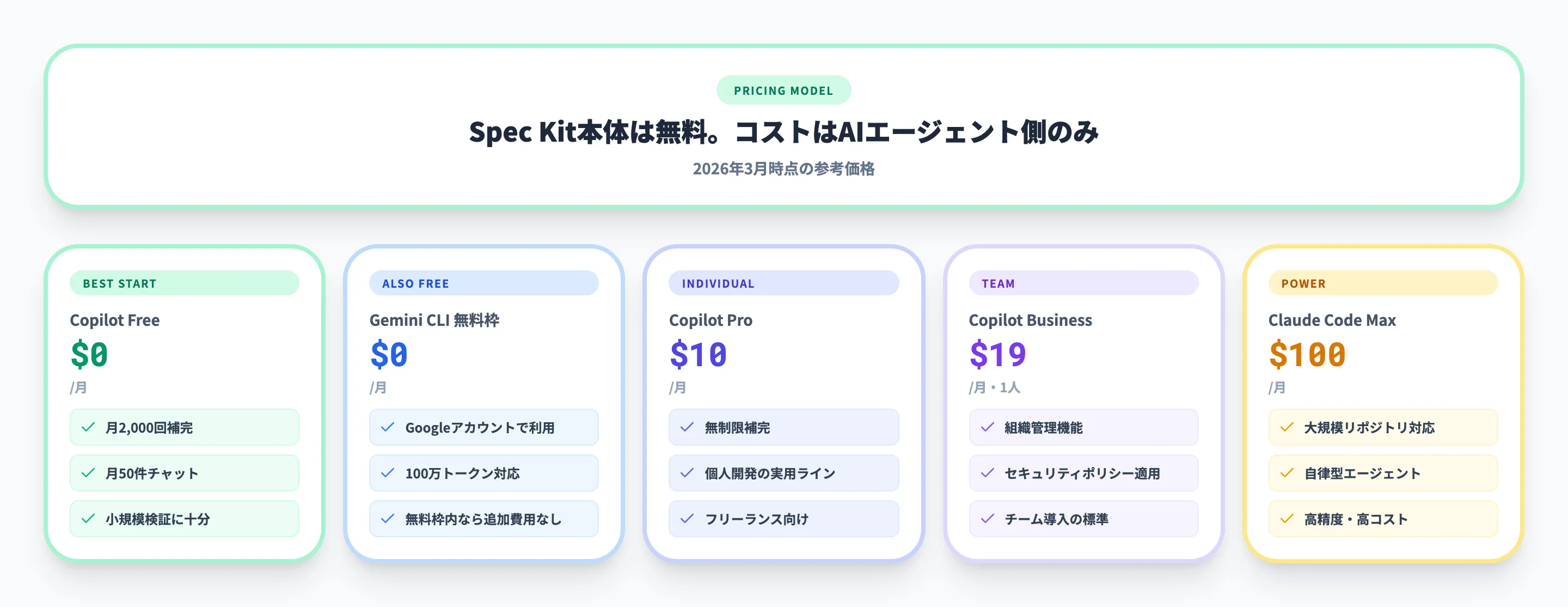 PRICING MODEL

Spec Kit本体は無料。コストはAIエージェント側のみ

2026年3月時点の参考価格

BEST START

Copilot Free

$0

/月

月2,000回補完

月50件チャット

小規模検証に十分

ALSO FREE

Gemini CLI 無料枠

$0

/月

Googleアカウントで利用

100万トークン対応

無料枠内なら追加費用なし

INDIVIDUAL

Copilot Pro

$10

/月

無制限補完

個人開発の実用ライン

フリーランス向け

TEAM

Copilot Business

$19

/月・1人

組織管理機能

セキュリティポリシー適用

チーム導入の標準

POWER

Claude Code Max

$100

/月

大規模リポジトリ対応

自律型エージェント

高精度・高コスト