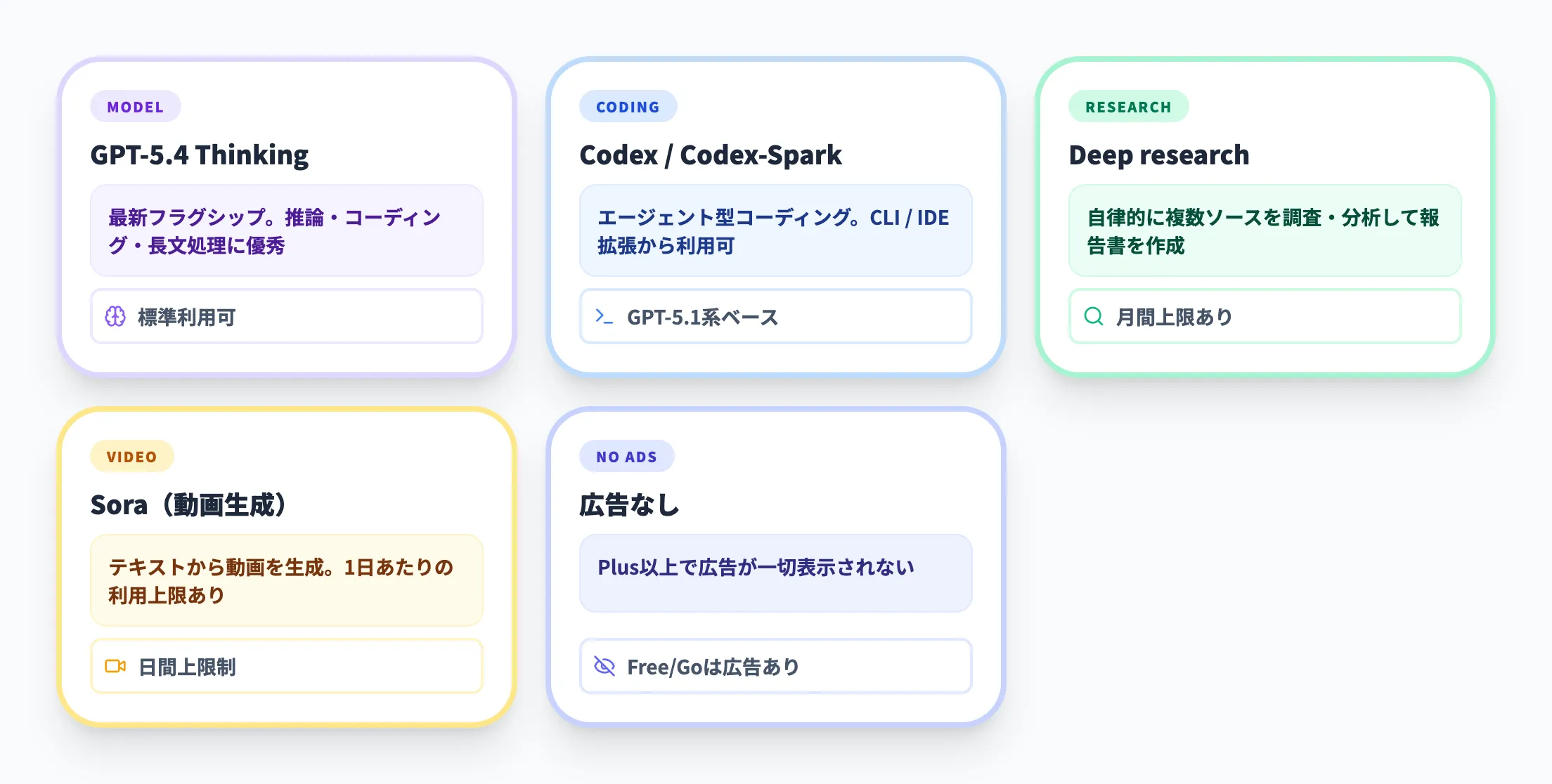 MODEL

GPT-5.4 Thinking

最新フラグシップ。推論・コーディング・長文処理に優秀

標準利用可

CODING

Codex / Codex-Spark

エージェント型コーディング。CLI / IDE拡張から利用可

GPT-5.1系ベース

RESEARCH

Deep research

自律的に複数ソースを調査・分析して報告書を作成

月間上限あり

VIDEO

Sora（動画生成）

テキストから動画を生成。1日あたりの利用上限あり

日間上限制

NO ADS

広告なし

Plus以上で広告が一切表示されない

Free/Goは広告あり