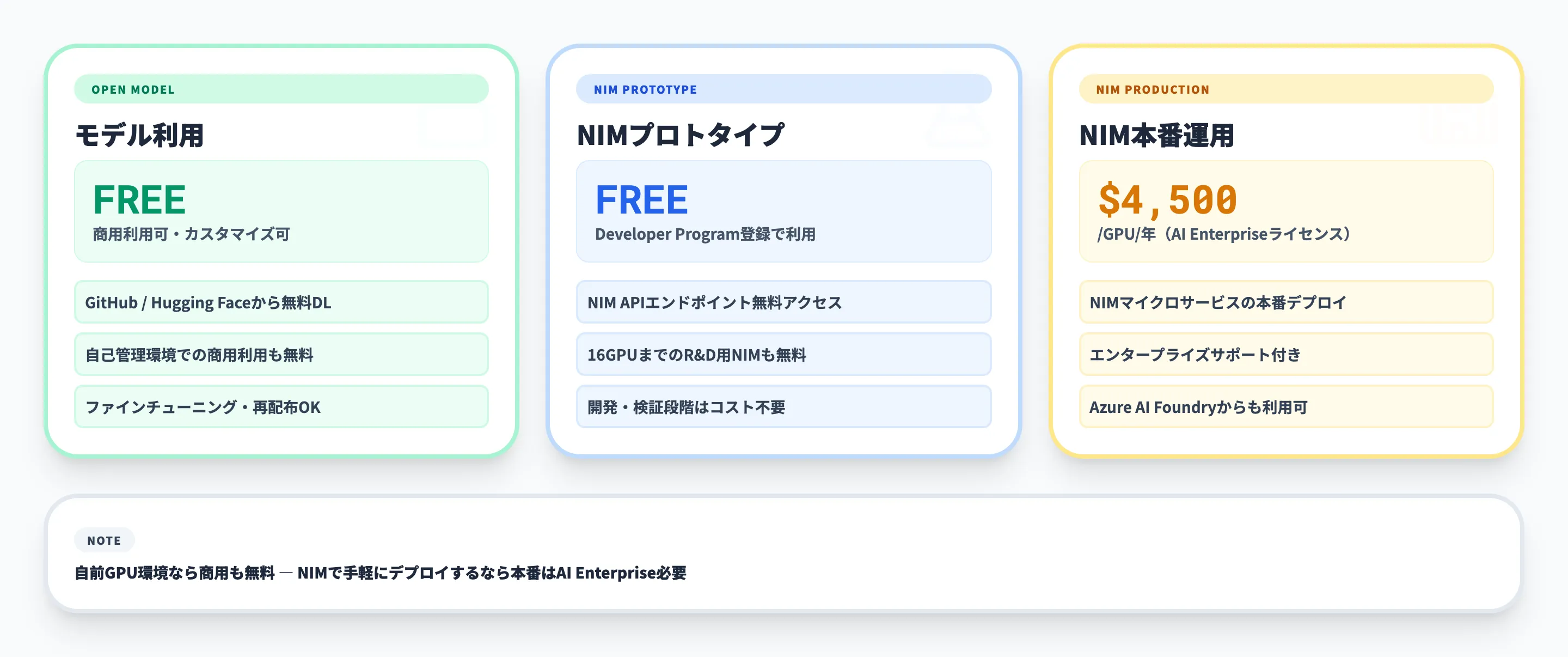 OPEN MODEL

モデル利用

FREE
商用利用可・カスタマイズ可

GitHub / Hugging Faceから無料DL

自己管理環境での商用利用も無料

ファインチューニング・再配布OK

NIM PROTOTYPE

NIMプロトタイプ

FREE
Developer Program登録で利用

NIM APIエンドポイント無料アクセス

16GPUまでのR&D用NIMも無料

開発・検証段階はコスト不要

NIM PRODUCTION

NIM本番運用

$4,500
/GPU/年（AI Enterpriseライセンス）

NIMマイクロサービスの本番デプロイ

エンタープライズサポート付き

Azure AI Foundryからも利用可

NOTE

自前GPU環境なら商用も無料 — NIMで手軽にデプロイするなら本番はAI Enterprise必要